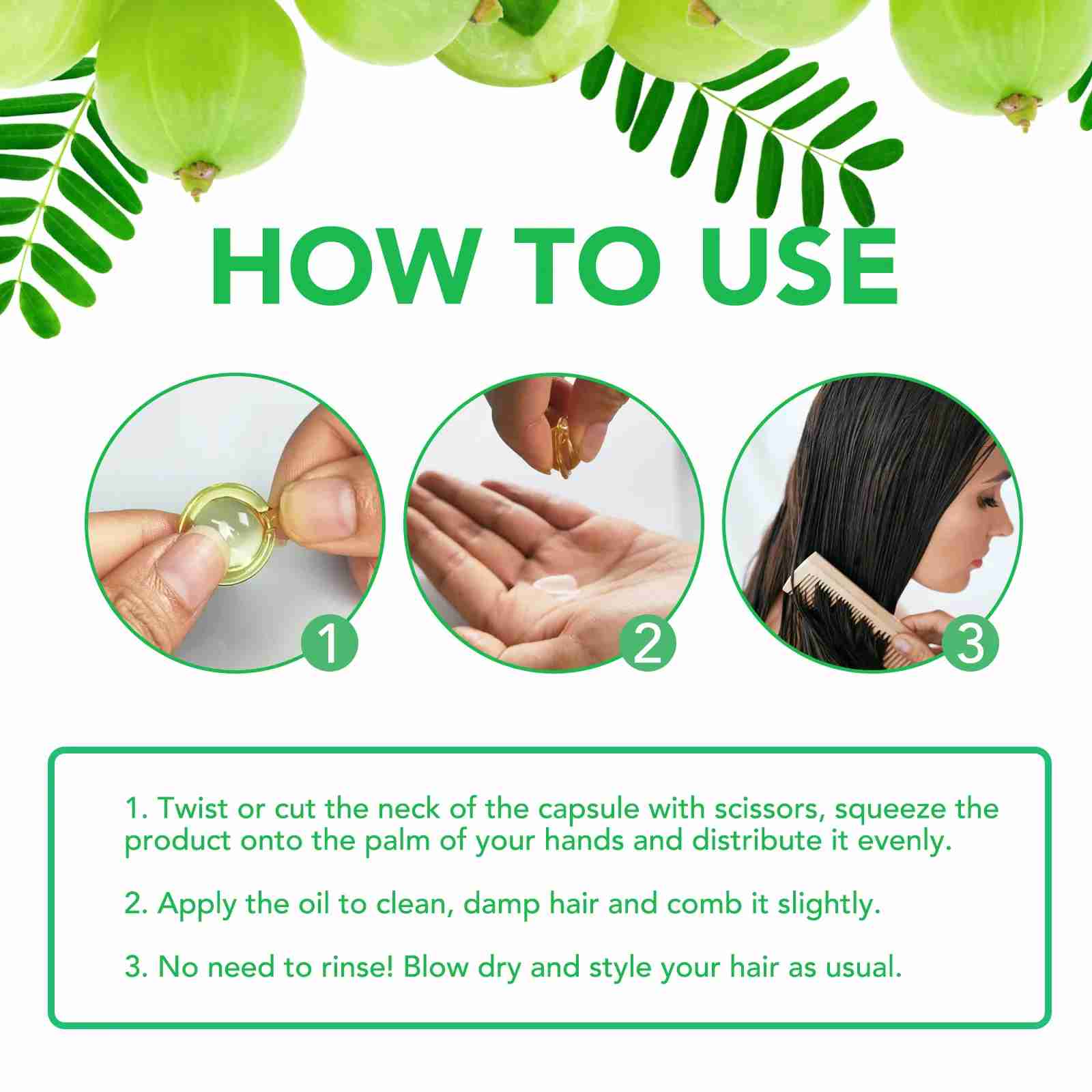 HOW TO USE

1

2

3

1. Twist or cut the neck of the capsule with scissors, squeeze the product onto the palm of your hands and distribute it evenly.

2. Apply the oil to clean, damp hair and comb it slightly.

3. No need to rinse! Blow dry and style your hair as usual.